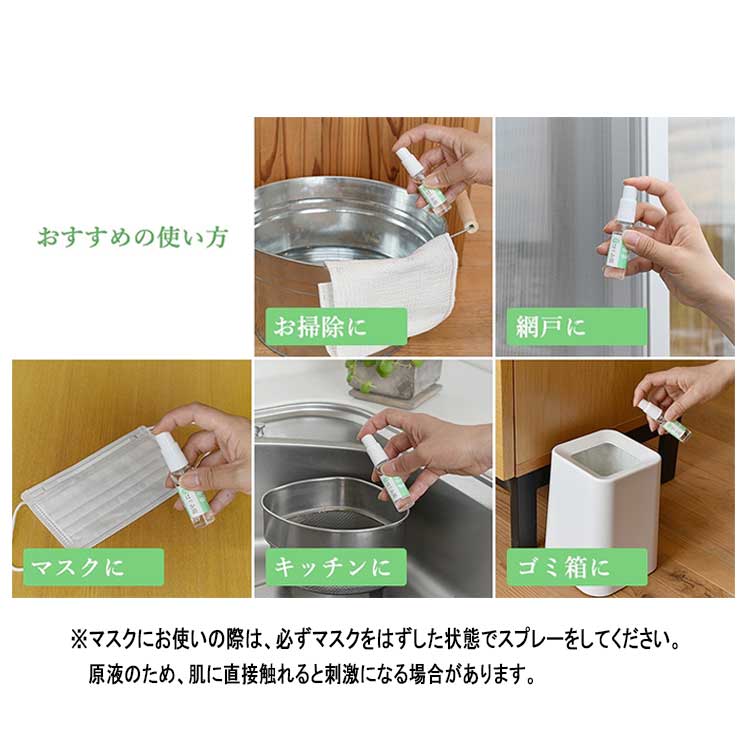 おすすめの使い方

お掃除に

網戸に

マスクに

キッチンに

ゴミ箱に

※マスクにお使いの際は、必ずマスクをはずした状態でスプレーをしてください。
原液のため、肌に直接触れると刺激になる場合があります。