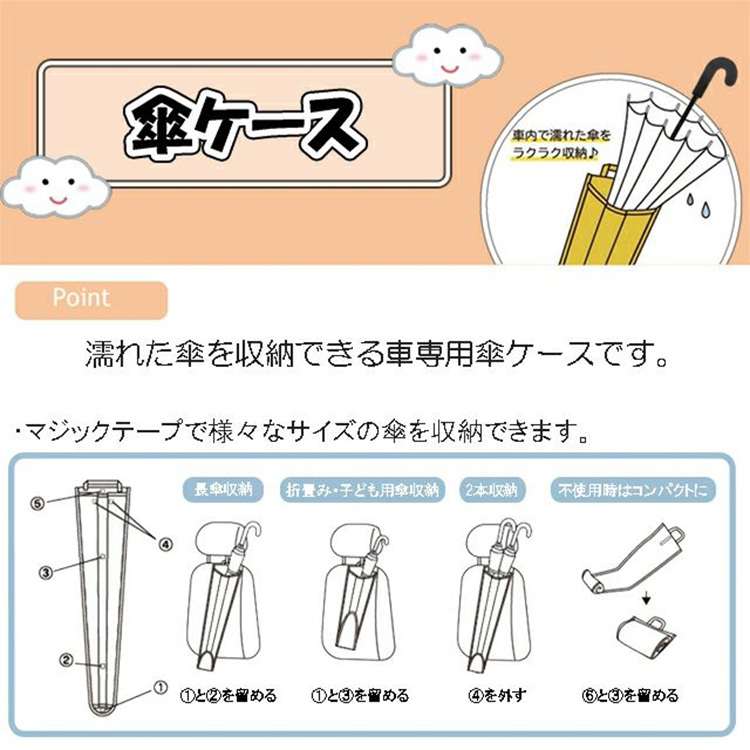 傘ケース

車内で濡れた傘をラクラク収納♪

Point

濡れた傘を収納できる車専用傘ケースです。

・マジックテープで様々なサイズの傘を収納できます。

⑤
④
③
②
①

長傘収納
①と②を留める

折畳み・子ども用傘収納
①と③を留める

2本収納
④を外す

不使用時はコンパクトに
⑥と③を留める