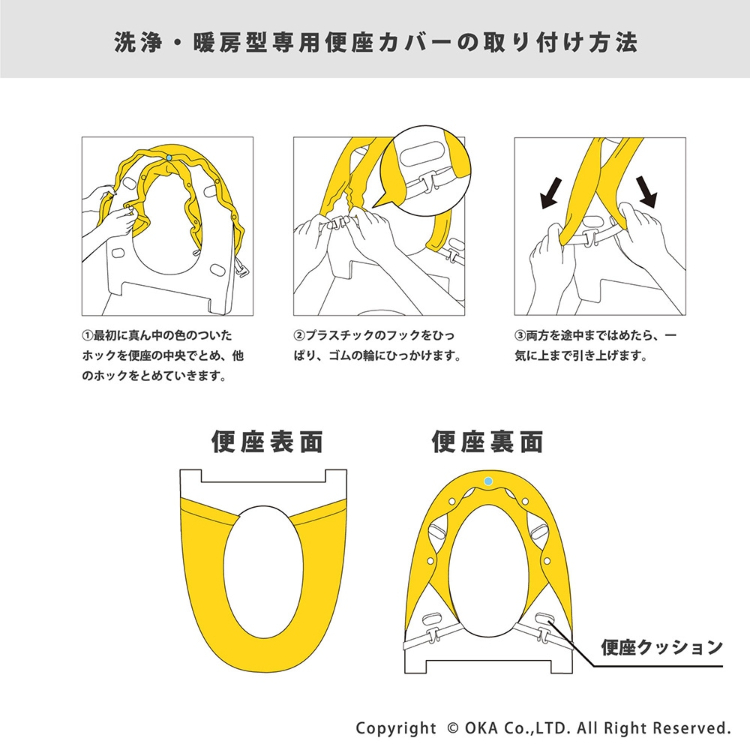 洗浄・暖房型専用便座カバーの取り付け方法

①最初に真ん中の色のついたホックを便座の中央でとめ、他のホックをとめていきます。

②プラスチックのフックをひっぱり、ゴムの輪にひっかけます。

③両方を途中まではめたら、一気に上まで引き上げます。

便座表面

便座裏面

便座クッション

Copyright © OKA Co.,LTD. All Right Reserved.