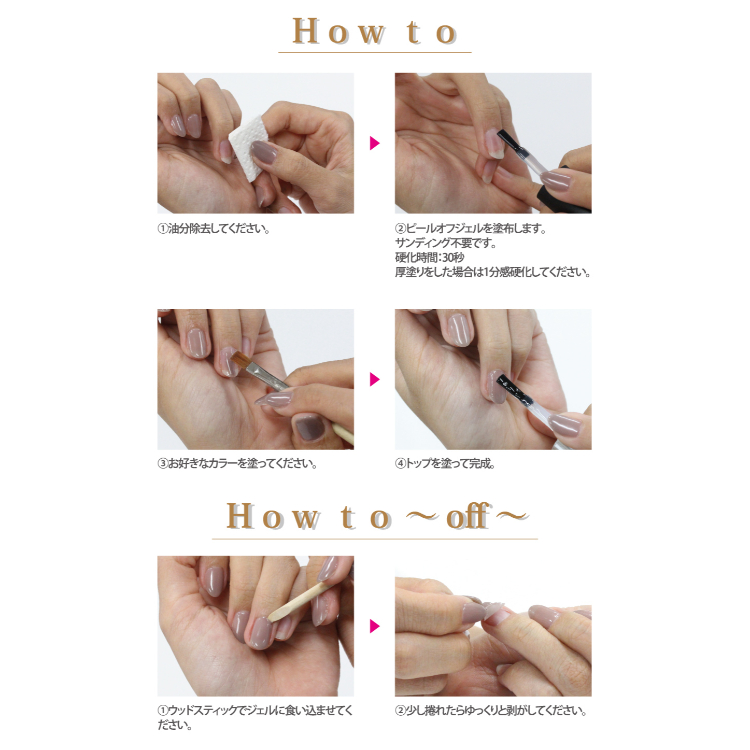 How to

①油分除去してください。

②ピールオフジェルを塗布します。
サンディング不要です。
硬化時間:30秒
厚塗りをした場合は1分感硬化してください。

③お好きなカラーを塗ってください。

④トップを塗って完成。

How to ～off～

①ウッドスティックでジェルに食い込ませてください。

②少し捲れたらゆっくりと剥がしてください。