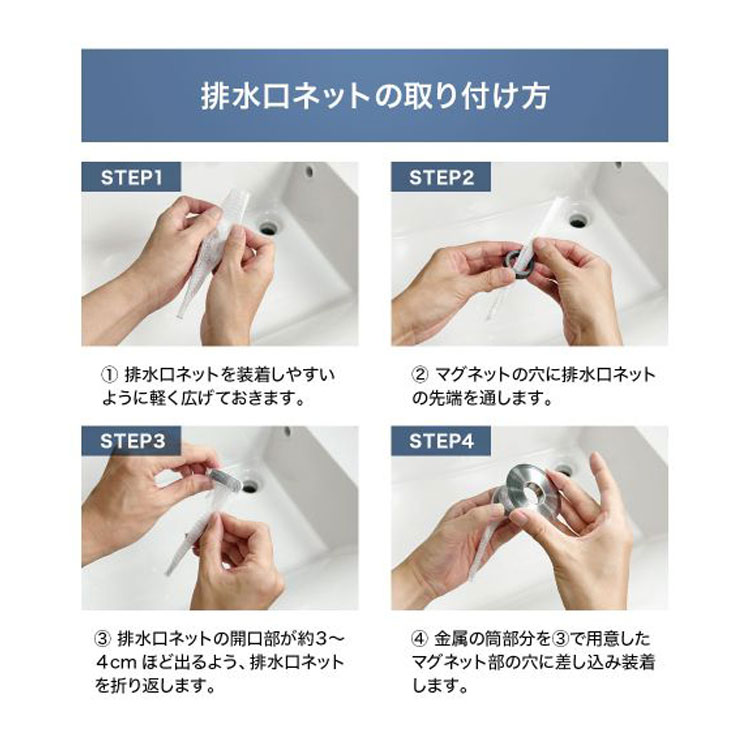 排水口ネットの取り付け方

STEP1

① 排水口ネットを装着しやすいように軽く広げておきます。

STEP2

② マグネットの穴に排水口ネットの先端を通します。

STEP3

③ 排水口ネットの開口部が約3～4cm ほど出るよう、排水口ネットを折り返します。

STEP4

④ 金属の筒部分を③で用意したマグネット部の穴に差し込み装着します。